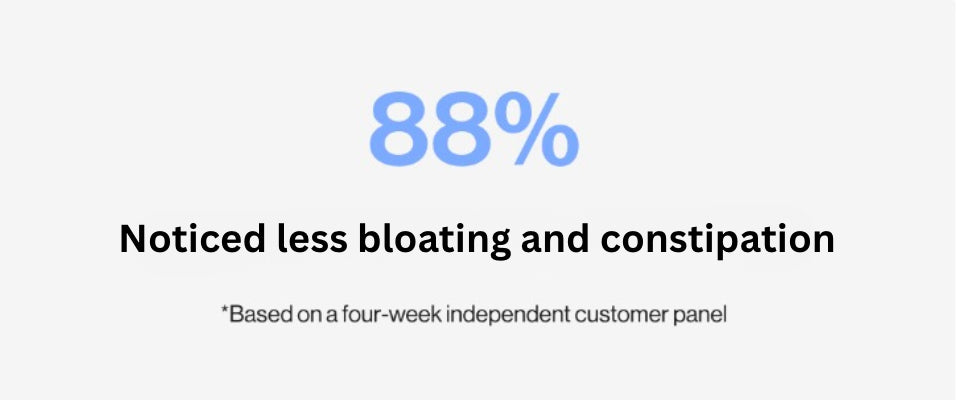 88%

Noticed less bloating and constipation

*Based on a four-week independent customer panel