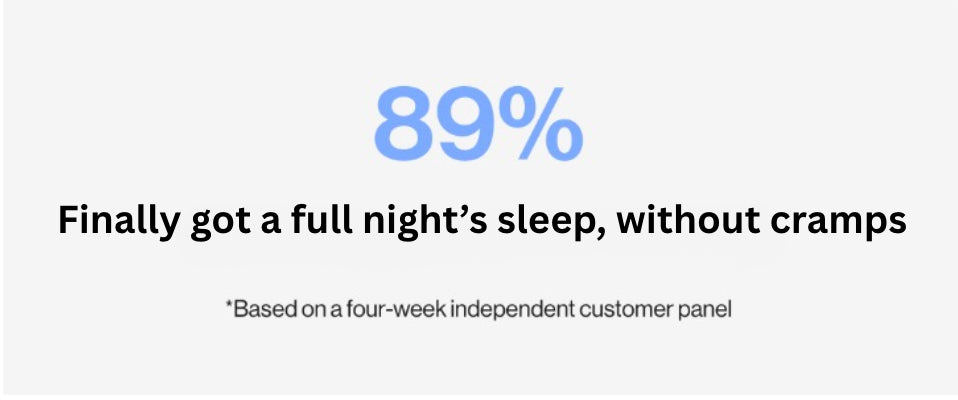 89%

Finally got a full night’s sleep, without cramps

*Based on a four-week independent customer panel