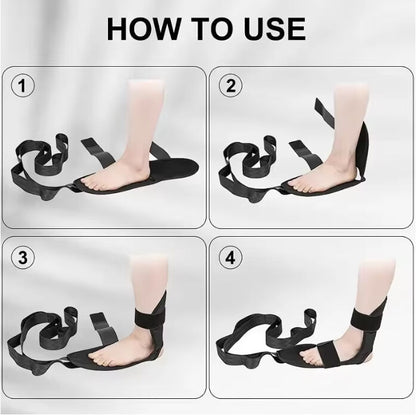 HOW TO USE

1

2

3

4